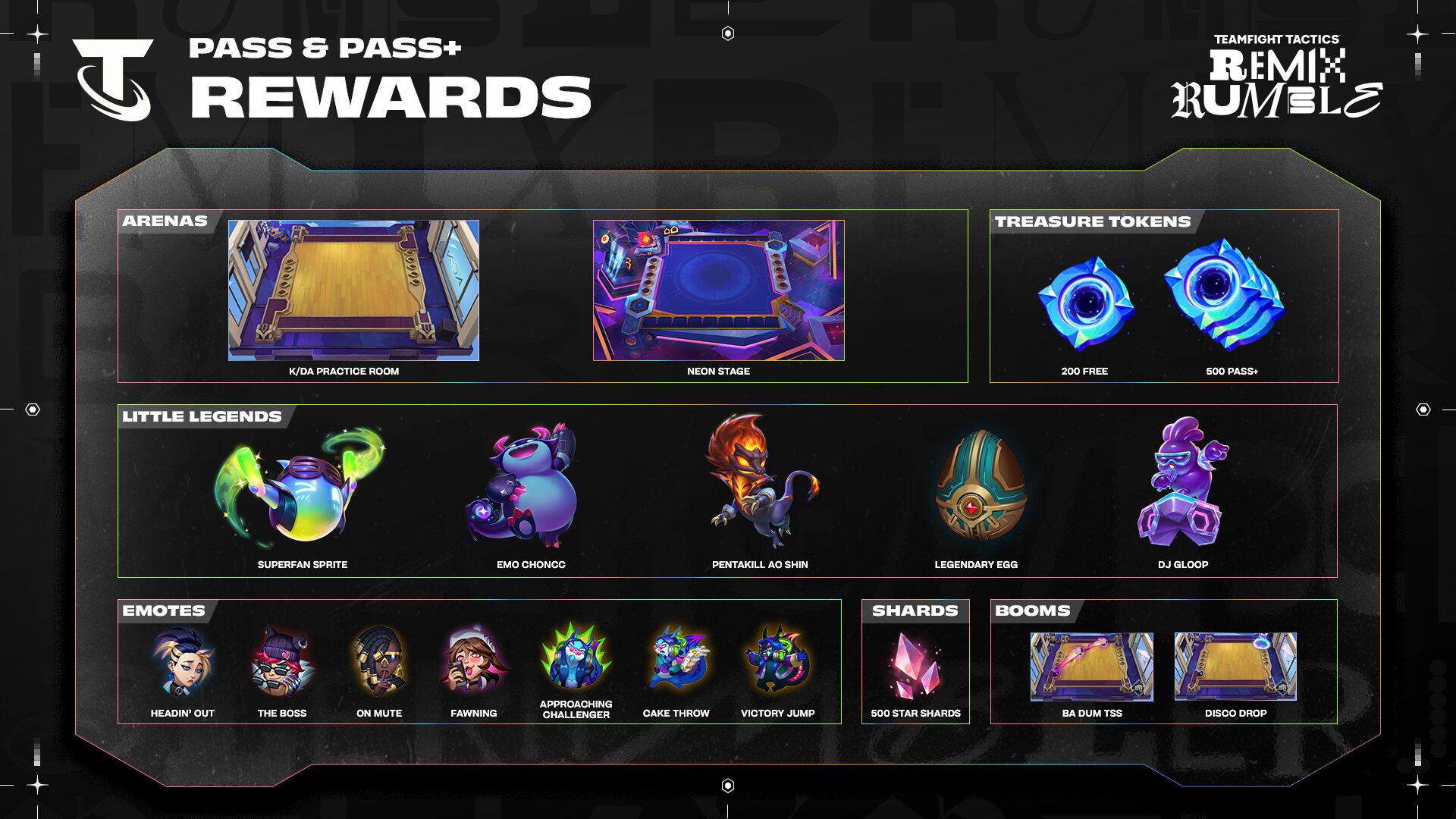 PASS & PASS+
REWARDS

TEAMFIGHT TACTICS
REMIX
RUMBLE

ARENAS

K/DA PRACTICE ROOM

NEON STAGE

TREASURE TOKENS

200 FREE

500 PASS+

LITTLE LEGENDS

SUPERFAN SPRITE

EMO CHONCC

PENTAKILL AO SHIN

LEGENDARY EGG

DJ GLOOP

EMOTES

HEADIN' OUT

THE BOSS

ON MUTE

FAWNING

APPROACHING CHALLENGER

CAKE THROW

VICTORY JUMP

SHARDS

500 STAR SHARDS

BOOMS

BA DUM TSS

DISCO DROP